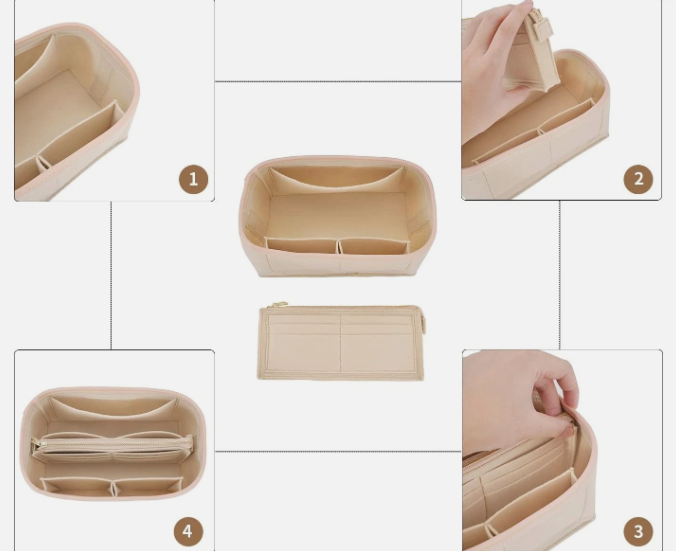 1

2

4

3