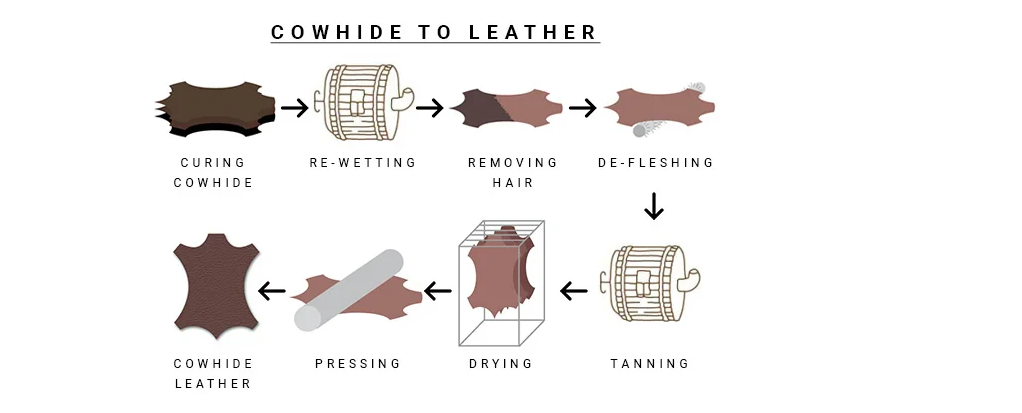 COWHIDE TO LEATHER

CURING COWHIDE

RE-WETTING

REMOVING HAIR

DE-FLESHING

TANNING

DRYING

PRESSING

COWHIDE LEATHER